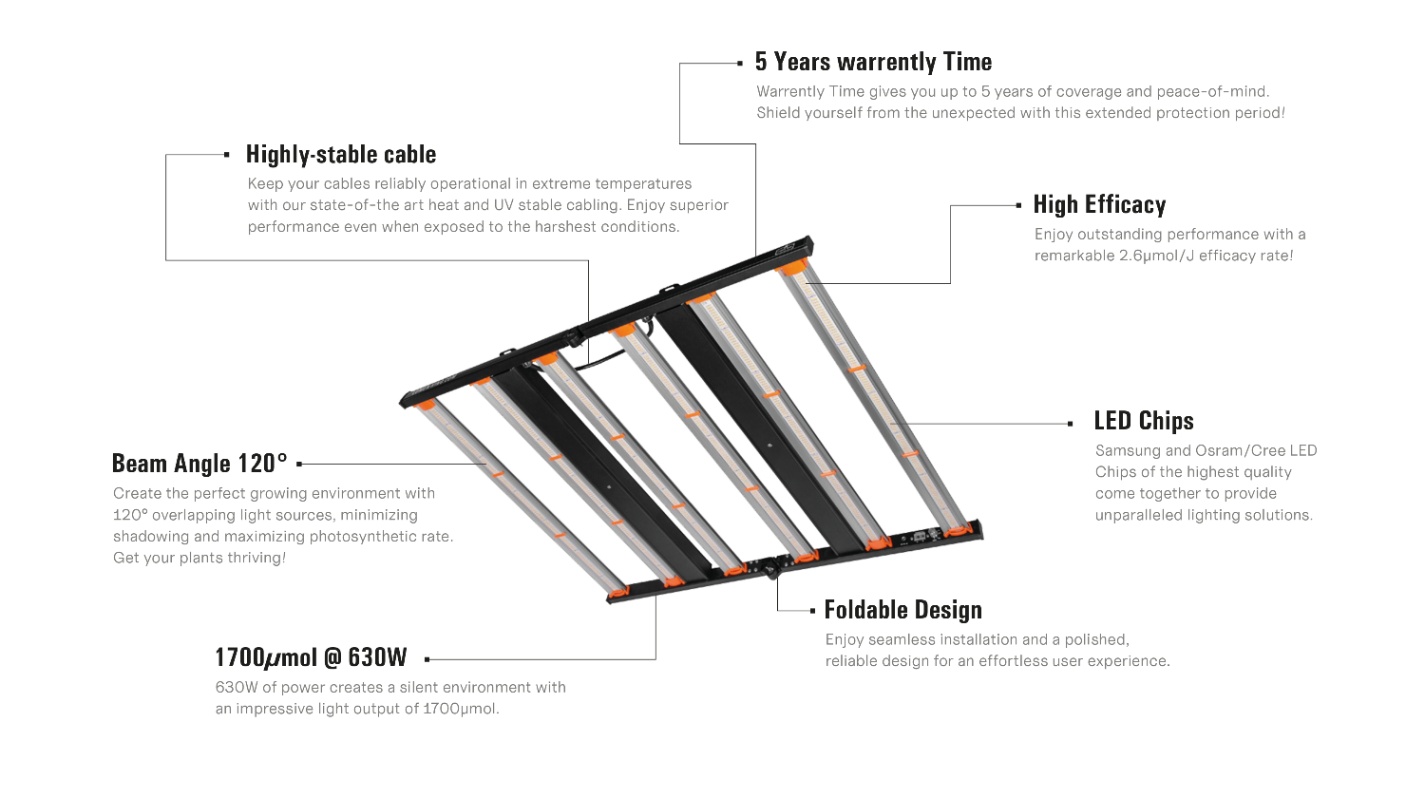 5 Years warrently Time

Warrently Time gives you up to 5 years of coverage and peace-of-mind. Shield yourself from the unexpected with this extended protection period!

Highly-stable cable

Keep your cables reliably operational in extreme temperatures with our state-of-the art heat and UV stable cabling. Enjoy superior performance even when exposed to the harshest conditions.

High Efficacy

Enjoy outstanding performance with a remarkable 2.6μmol/J efficacy rate!

LED Chips

Samsung and Osram/Cree LED Chips of the highest quality come together to provide unparalleled lighting solutions.

Beam Angle 120°

Create the perfect growing environment with 120° overlapping light sources, minimizing shadowing and maximizing photosynthetic rate. Get your plants thriving!

Foldable Design

Enjoy seamless installation and a polished, reliable design for an effortless user experience.

1700μmol @ 630W

630W of power creates a silent environment with an impressive light output of 1700μmol.